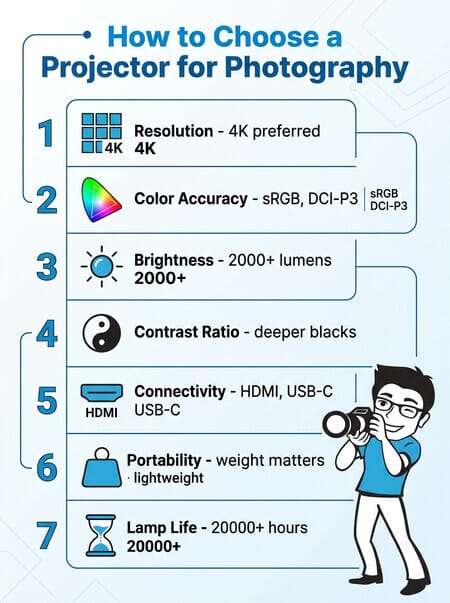 How to Choose a Projector for Photography

1
4K
Resolution - 4K preferred
4K

2
Color Accuracy - sRGB, DCI-P3
sRGB
DCI-P3

3
Brightness - 2000+ lumens
2000+

4
Contrast Ratio - deeper blacks

5
HDMI
Connectivity - HDMI, USB-C
USB-C

6
Portability - weight matters
· lightweight

7
Lamp Life - 20000+ hours
20000+